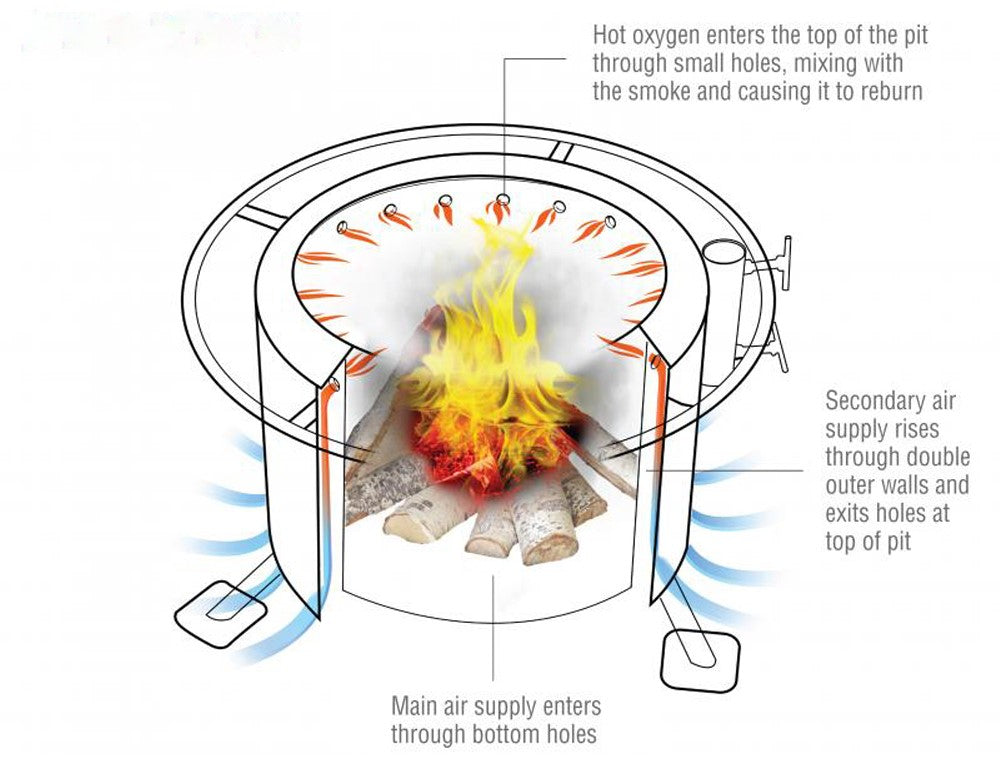 Hot oxygen enters the top of the pit through small holes, mixing with the smoke and causing it to reburn

Secondary air supply rises through double outer walls and exits holes at top of pit

Main air supply enters through bottom holes